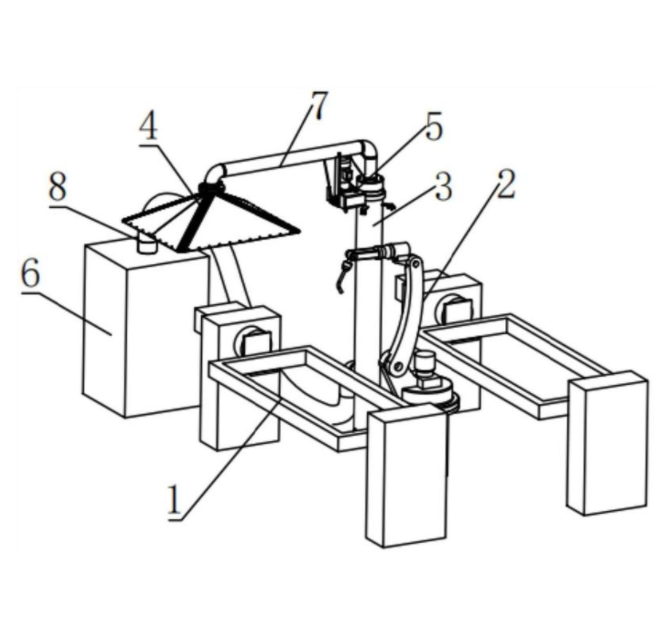 7
4
5
8
3
2
6
1