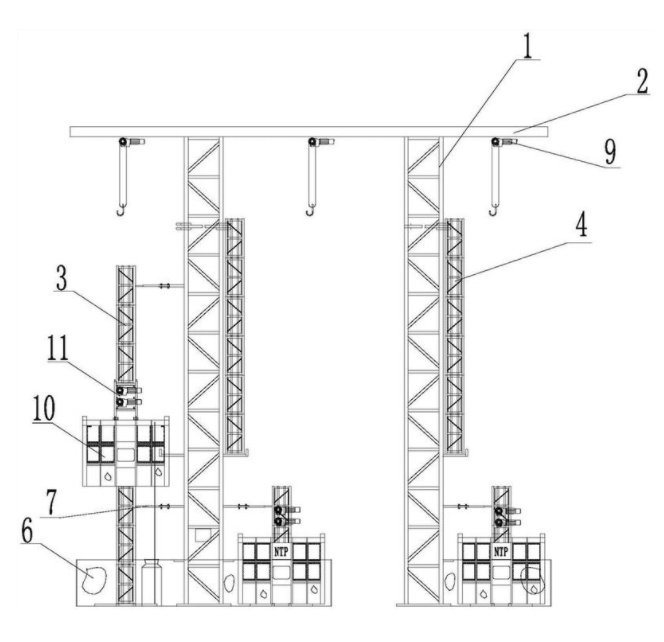 1
2
9
4
3
11
10
7
6
NTP
NTP