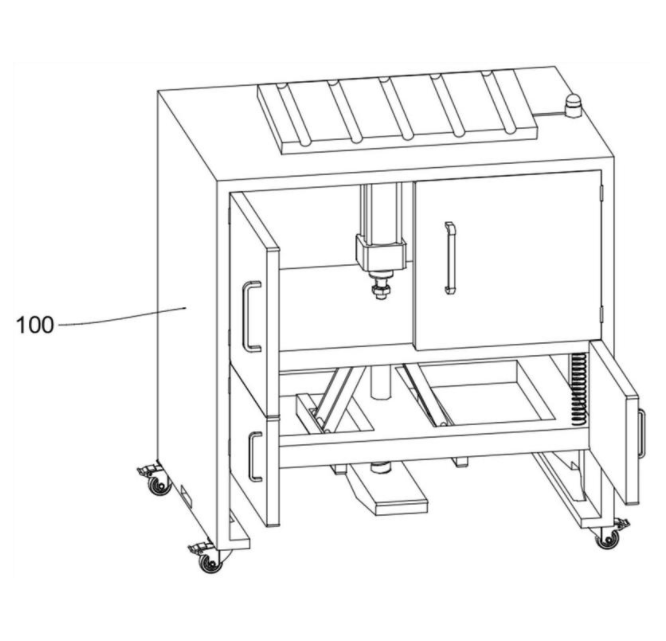 100