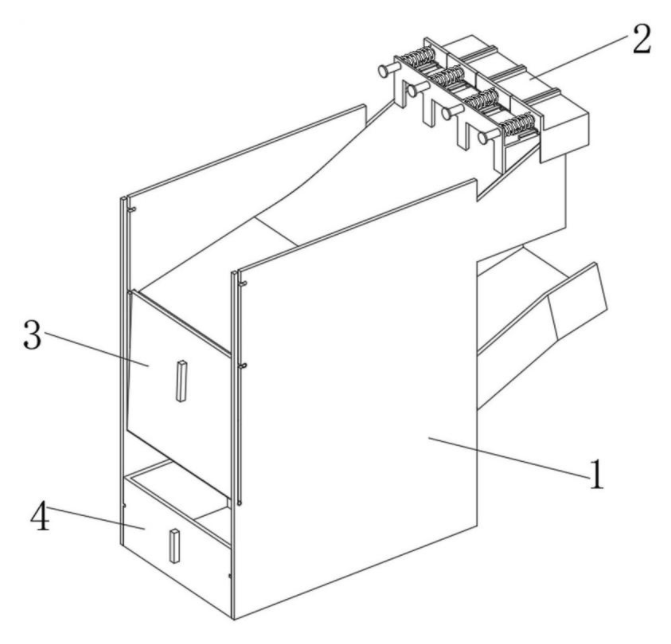 2
3
1
4