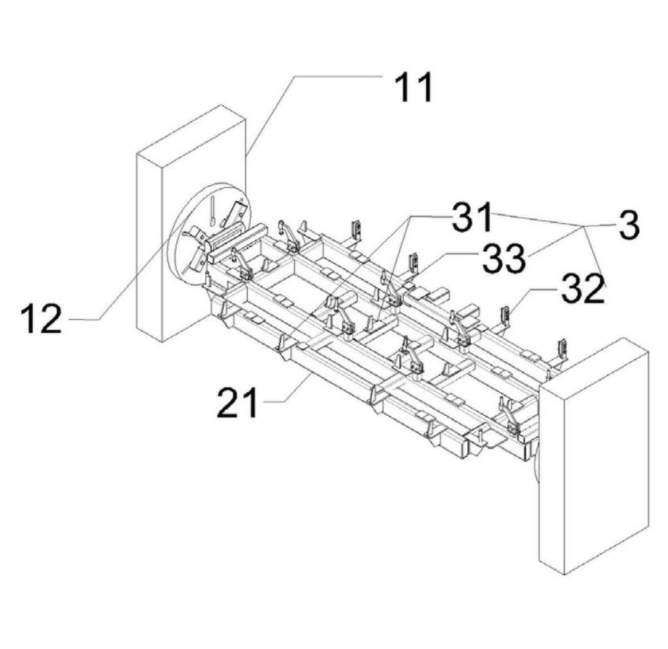 11

31

3

33

32

12

21