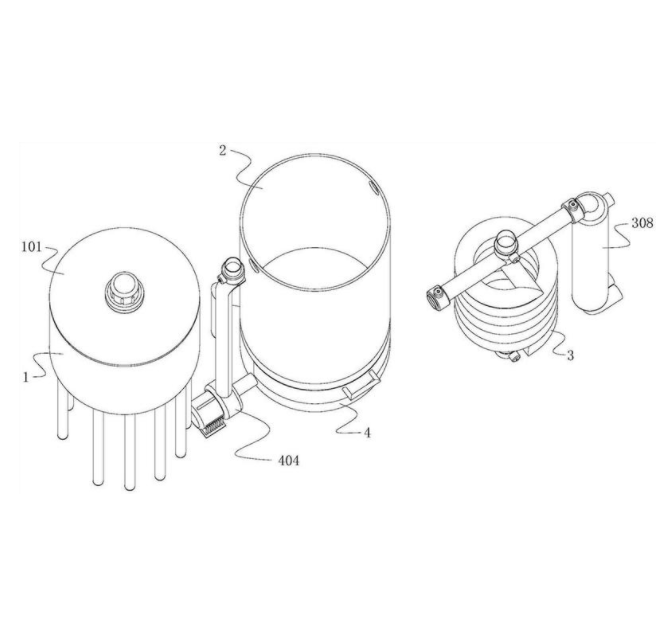 2
308
101
1
3
4
404