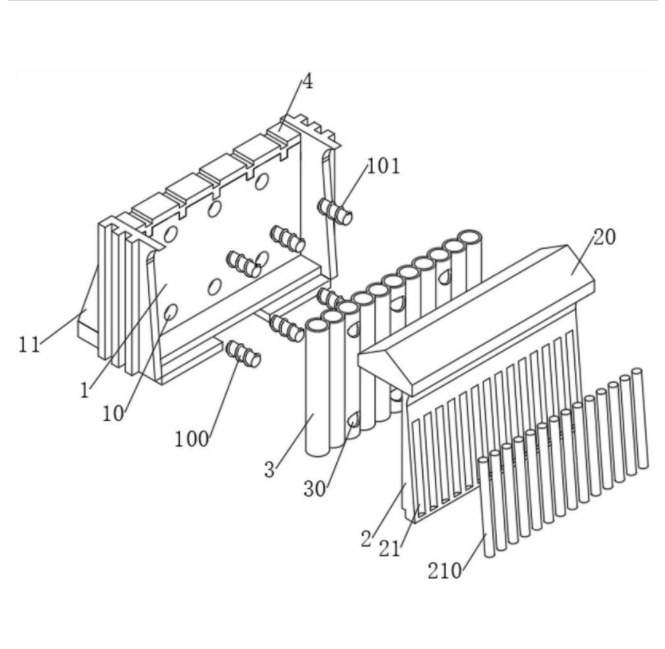 4
101
20
11
1
10
100
3
30
2
21
210