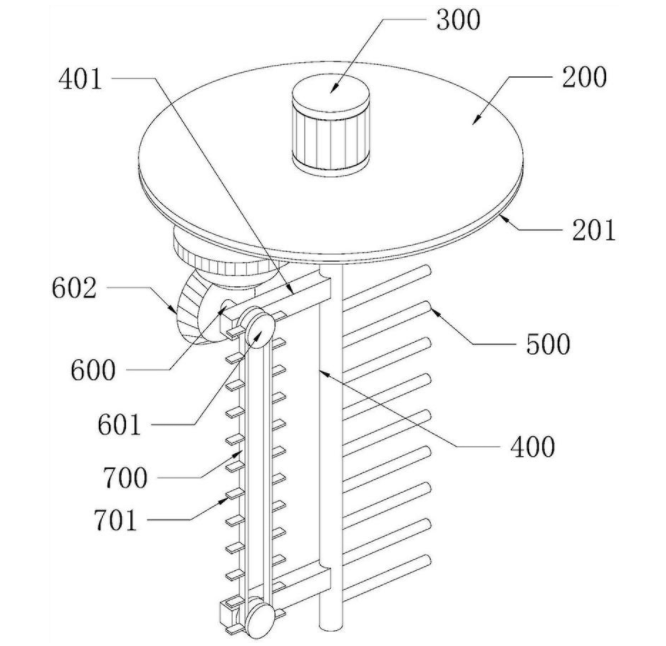 300
401
200
201
602
500
600
601
400
700
701