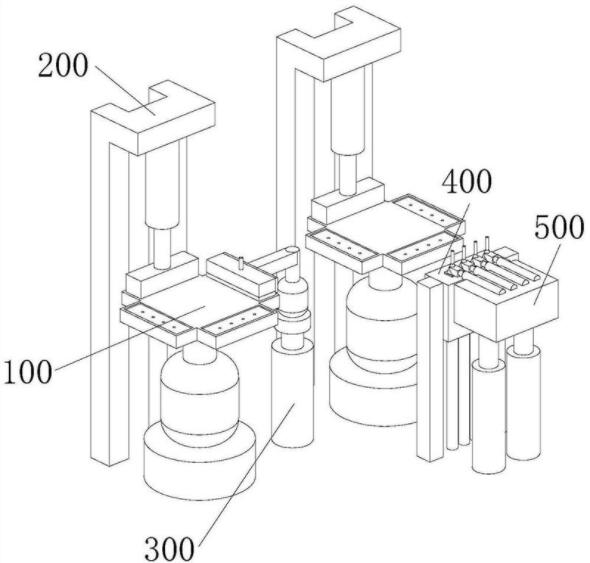 200

400

500

100

300