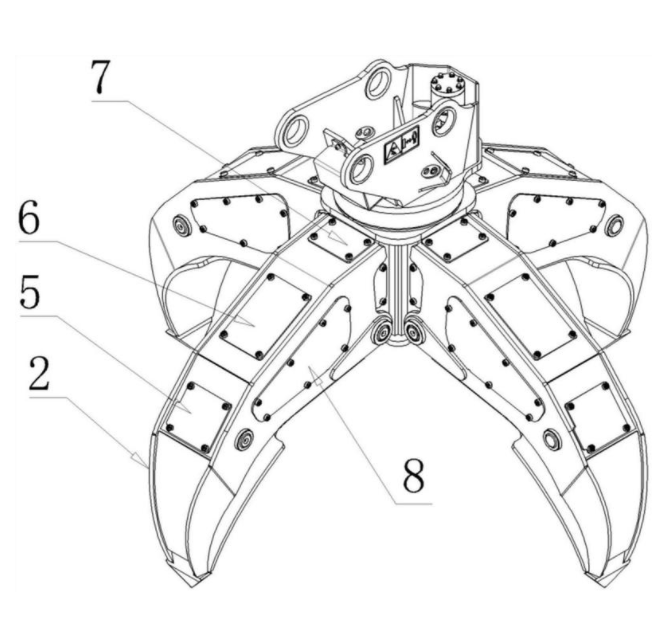 7

6

5

2

8