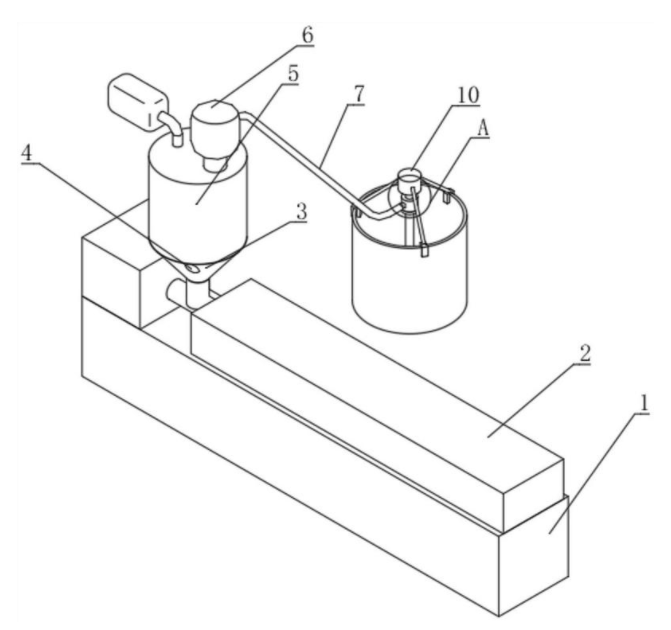 6
5
7
10
A
4
3
2
1