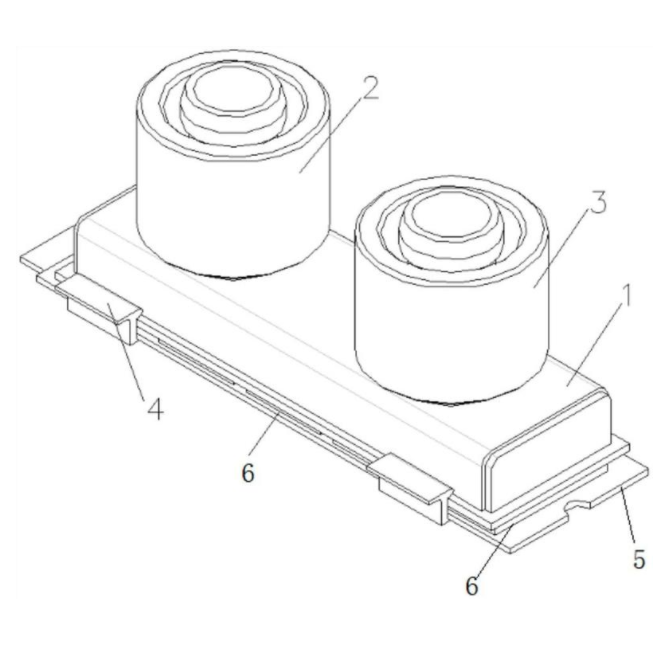 2
3
1
4
6
6
5