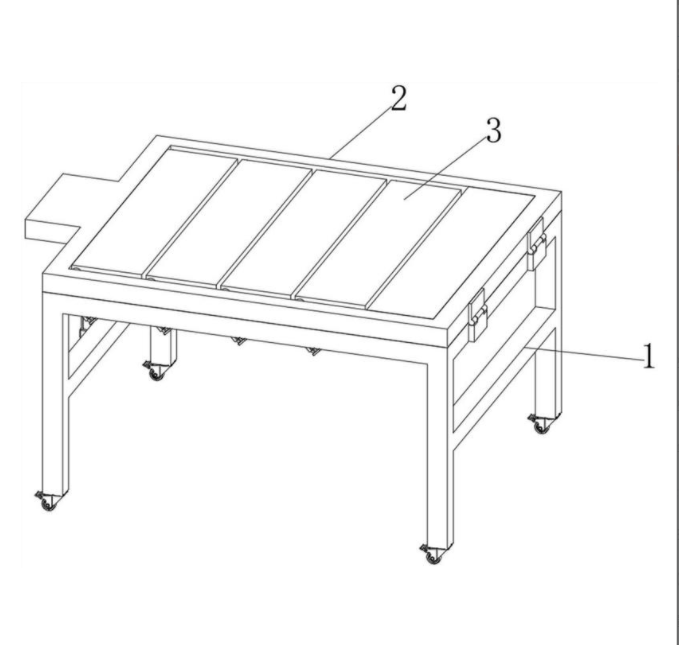 2
3
1