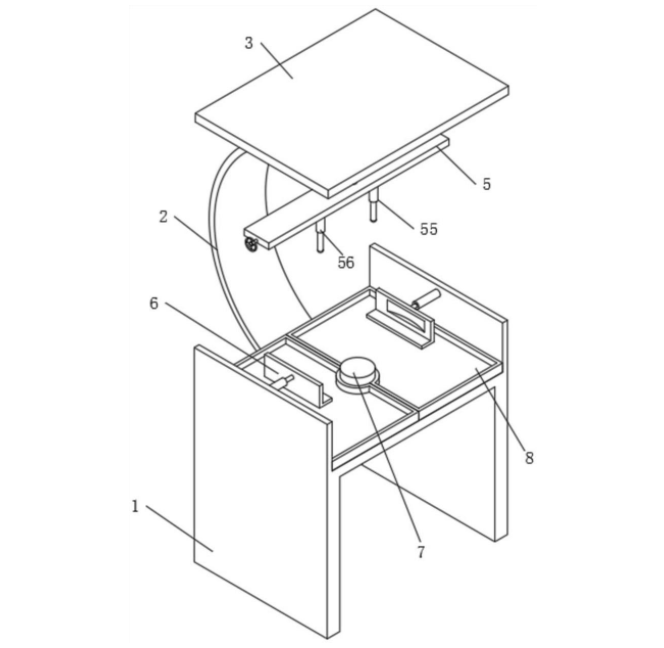 3
5
2
55
56
6
8
1
7