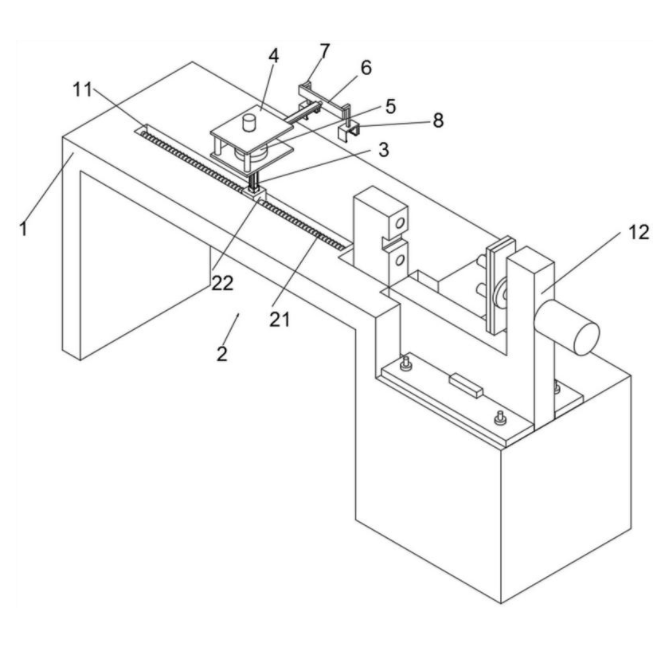 7
4
6
11
5
8
3
1
12
22
21
2