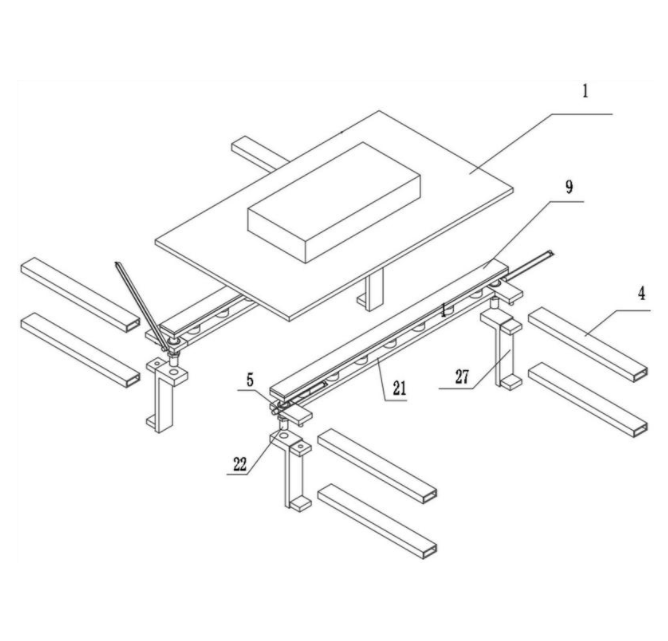 1
9
4
5
21
27
22